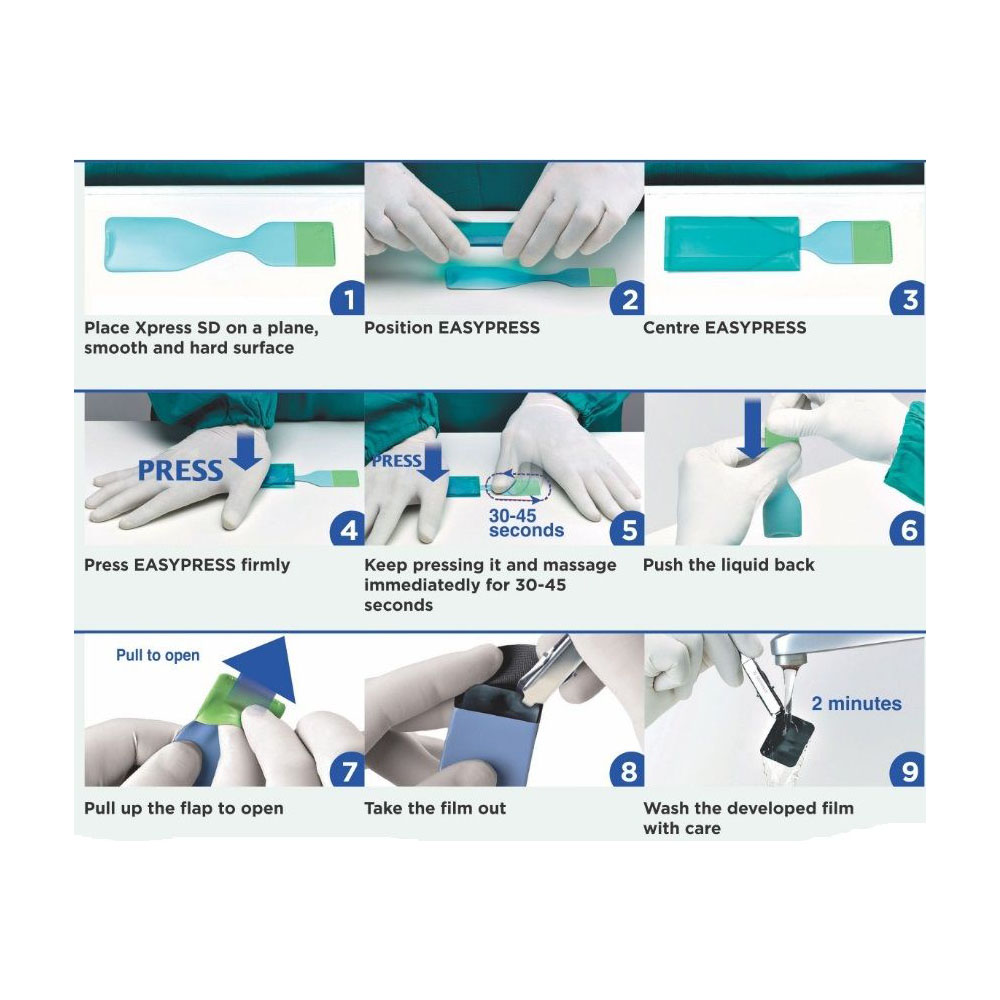 1
Place Xpress SD on a plane, smooth and hard surface

2
Position EASYPRESS

3
Centre EASYPRESS

PRESS
4
Press EASYPRESS firmly

PRESS
30-45 seconds
5
Keep pressing it and massage immediatedly for 30-45 seconds

6
Push the liquid back

Pull to open
7
Pull up the flap to open

8
Take the film out

2 minutes
9
Wash the developed film with care